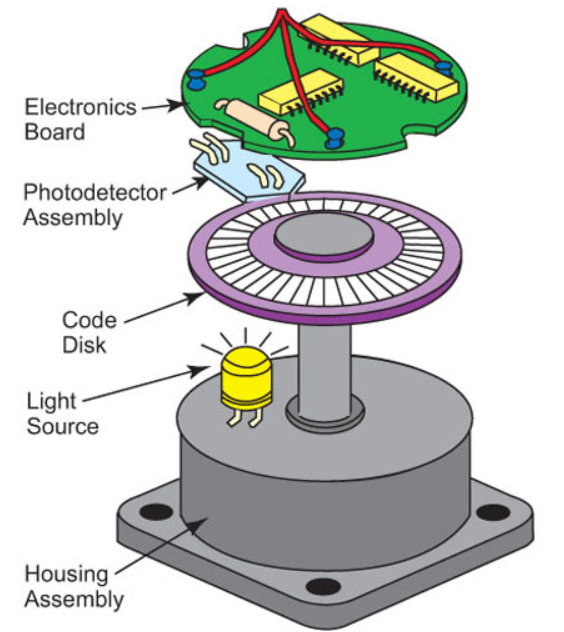 Electronics Board

Photodetector Assembly

Code Disk

Light Source

Housing Assembly