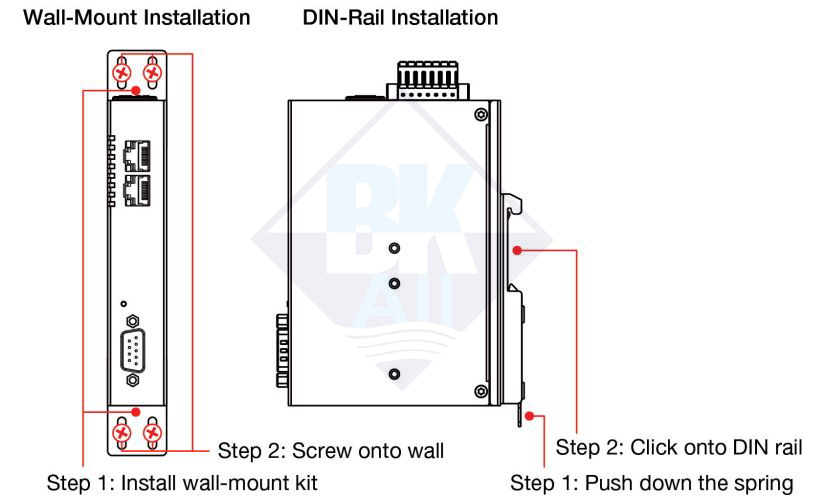 Wall-Mount Installation

DIN-Rail Installation

BK All

Step 2: Screw onto wall

Step 1: Install wall-mount kit

Step 2: Click onto DIN rail

Step 1: Push down the spring